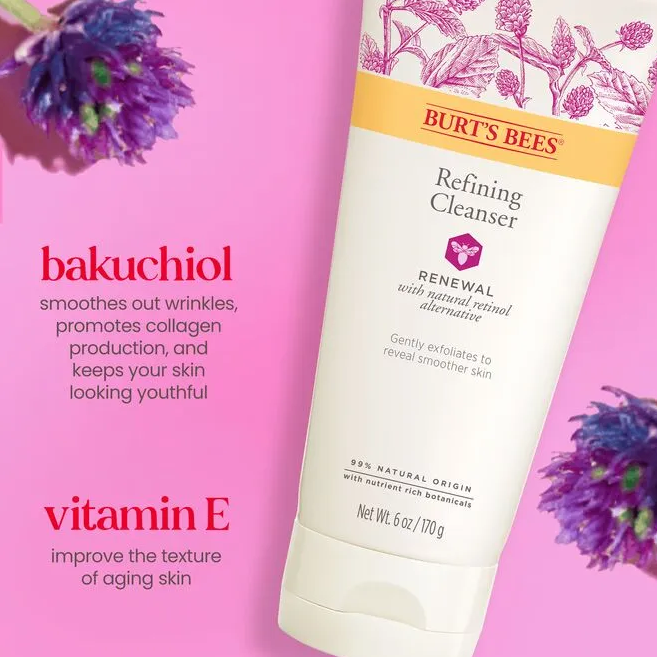 bakuchiol

smoothes out wrinkles, promotes collagen production, and keeps your skin looking youthful

vitamin E

improve the texture of aging skin

BURT'S BEES®

Refining Cleanser

RENEWAL
with natural retinol alternative

Gently exfoliates to reveal smoother skin

99% NATURAL ORIGIN
with nutrient rich botanicals

Net Wt. 6 oz / 170 g